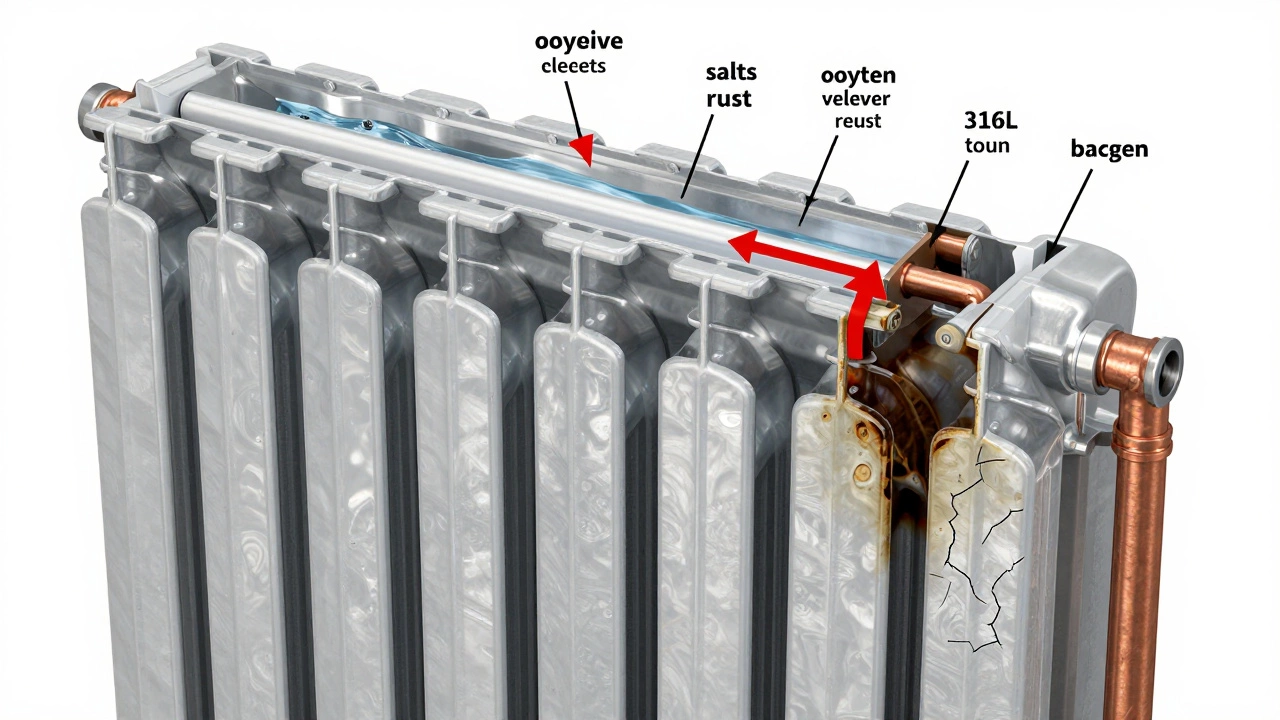 ooyeive
cleeets

salts
rust

ooyten
velever
reust

316L
toun

bacgen